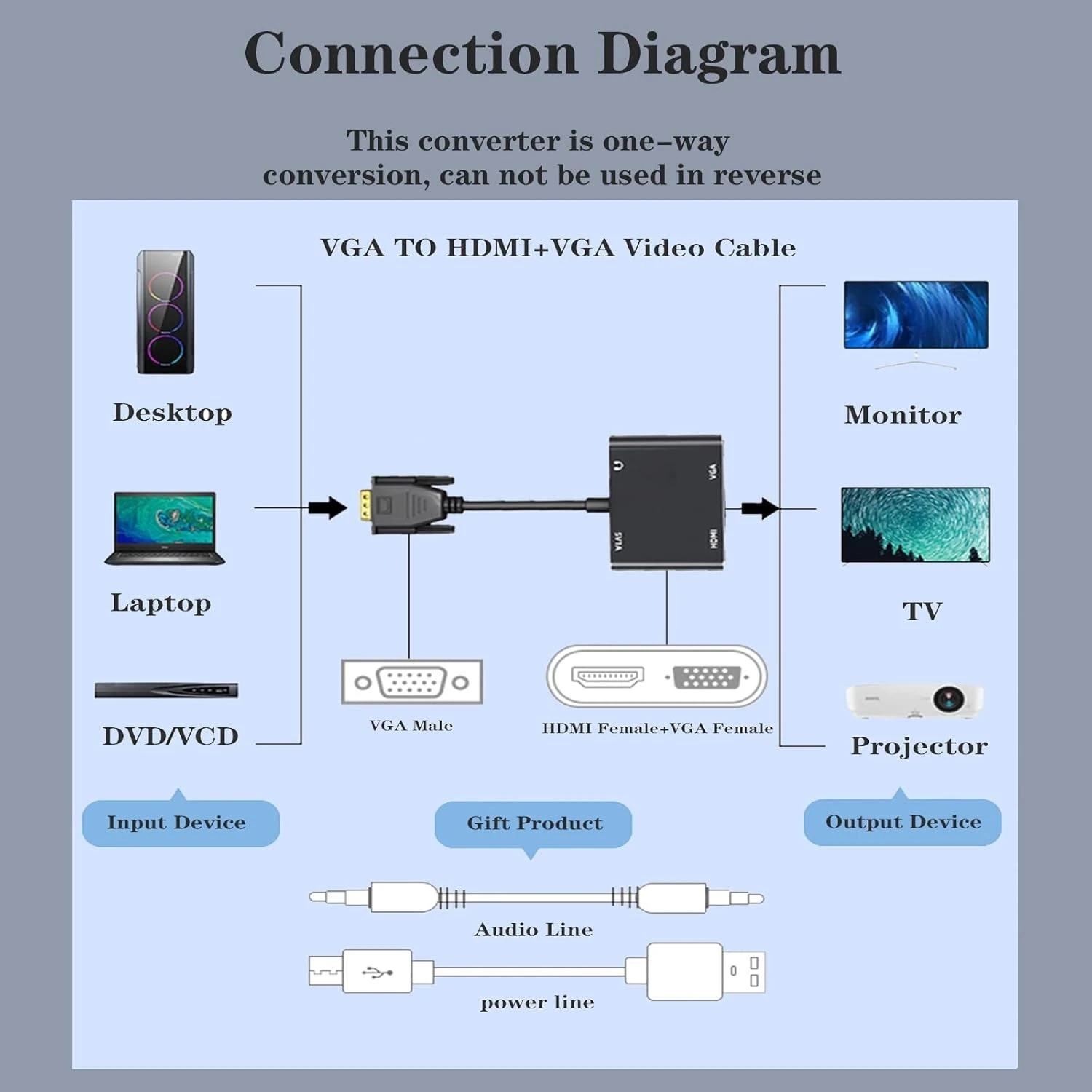 Connection Diagram

This converter is one-way conversion, can not be used in reverse

VGA TO HDMI+VGA Video Cable

Desktop

Laptop

DVD/VCD

VGA

VGA

HDMI

VGA Male

HDMI Female+VGA Female

Monitor

TV

Projector

Input Device

Gift Product

Output Device

Audio Line

power line